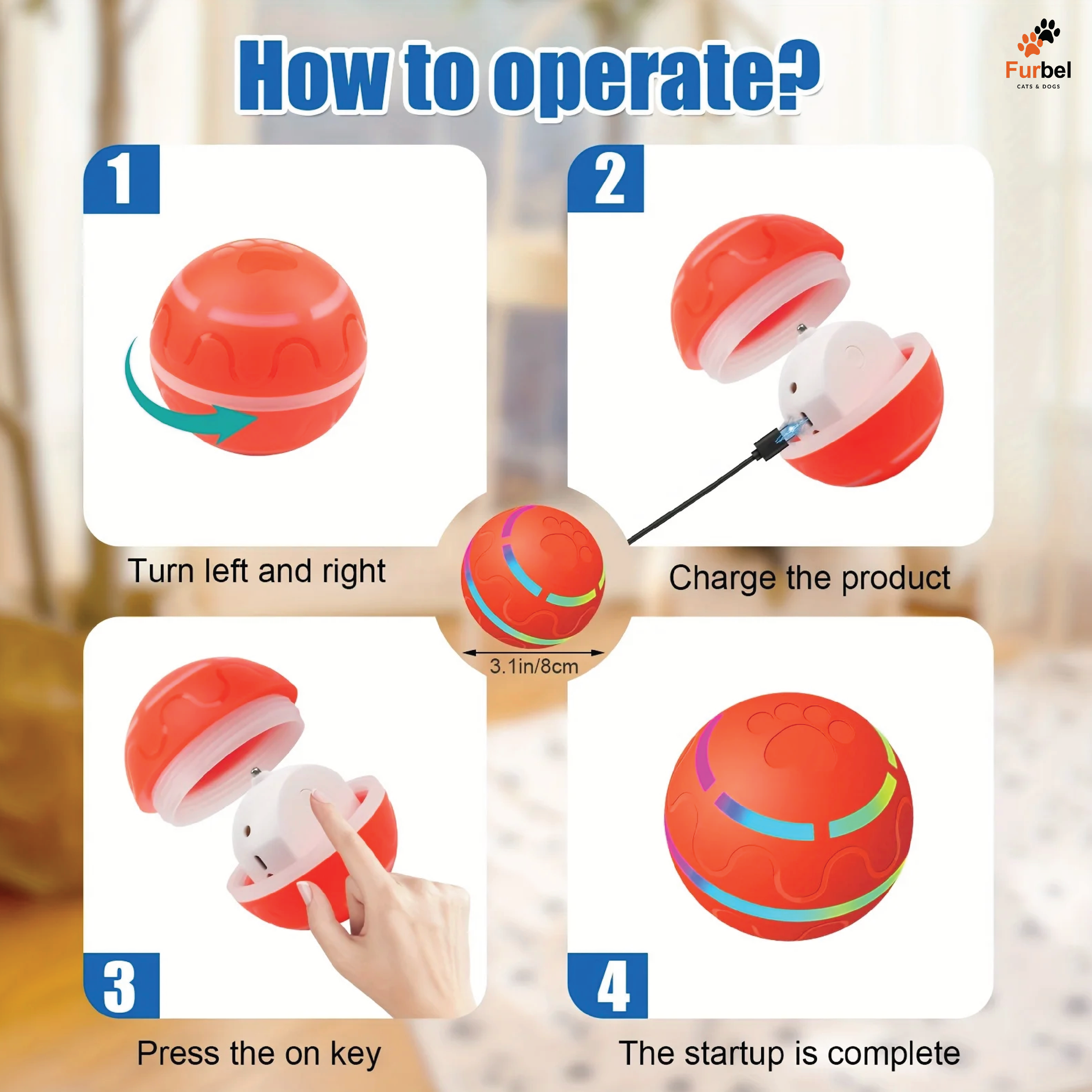 How to operate?

Furbel
CATS & DOGS

1

Turn left and right

2

Charge the product

3.1in/8cm

3

Press the on key

4

The startup is complete