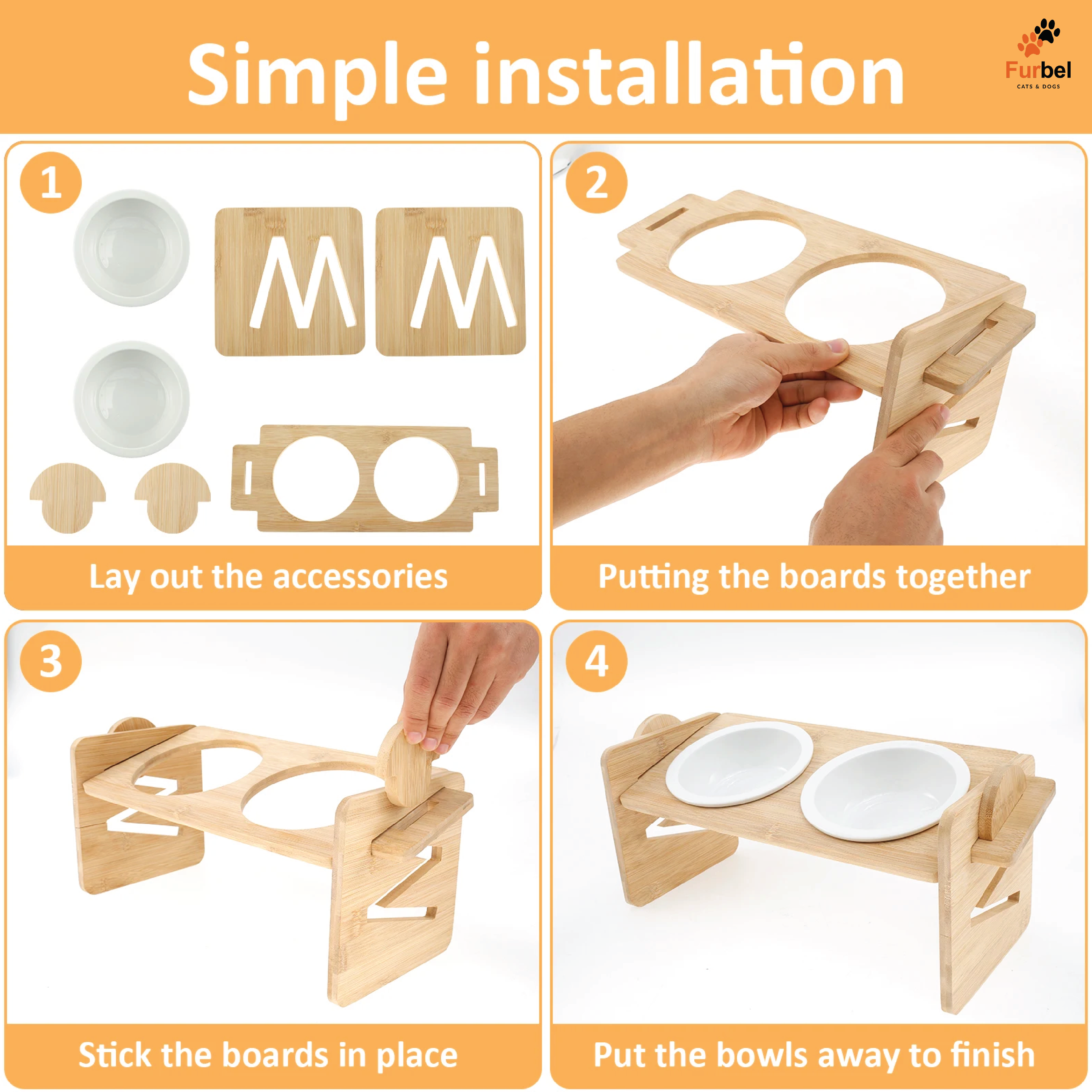 Simple installation

Furbel
CATS & DOGS

1

Lay out the accessories

2

Putting the boards together

3

Stick the boards in place

4

Put the bowls away to finish